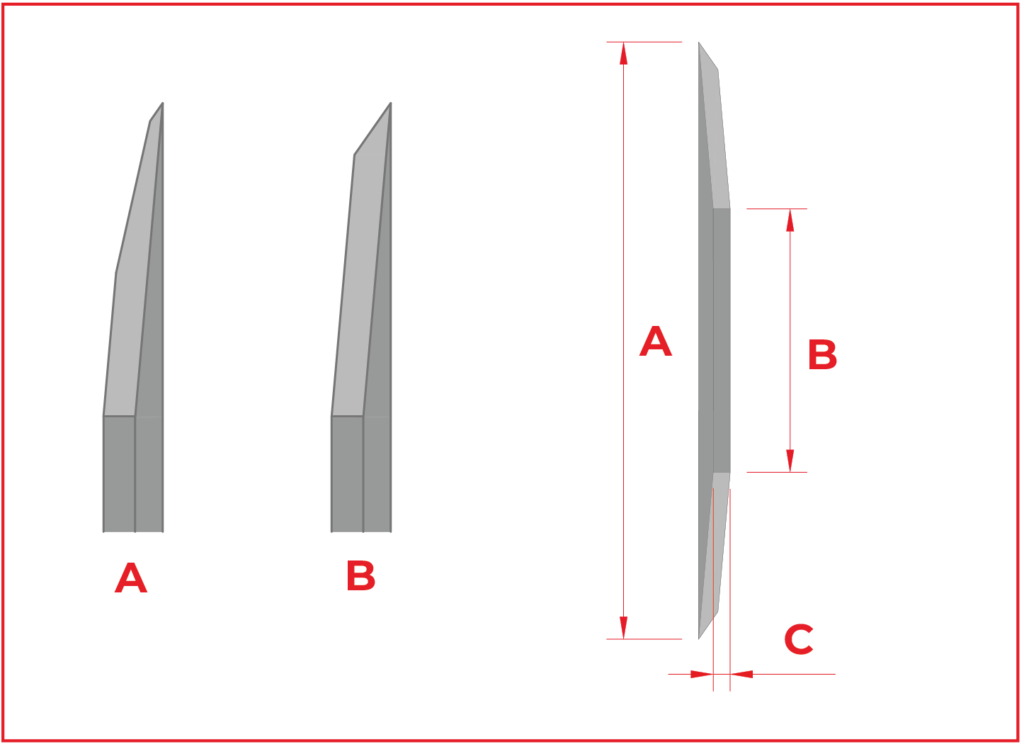 A

B

A

B

C